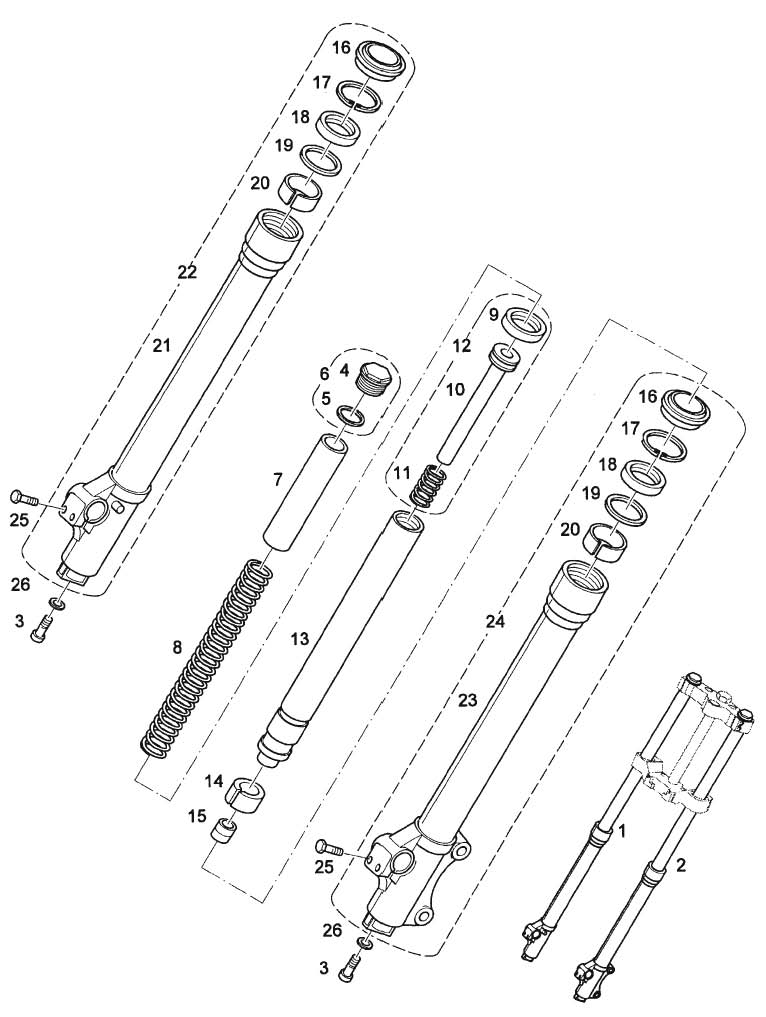 16
17
18
19
20
22
21
25
26
3
6
4
5
7
8
9
12
10
11
13
14
15
16
17
18
19
20
24
23
25
26
3
1
2